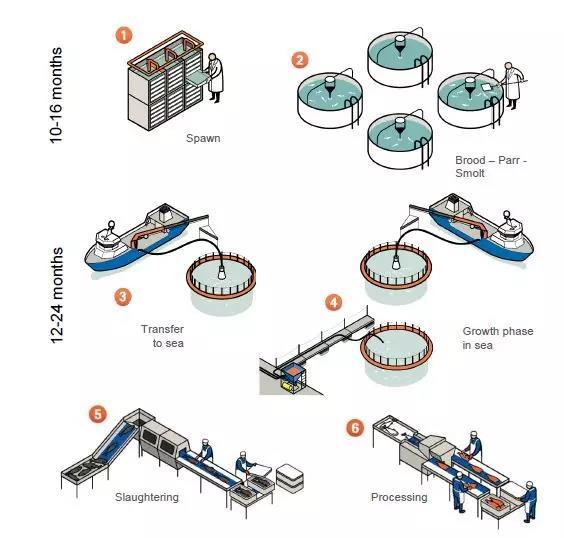 10-16 months

1

Spawn

2

Brood – Parr - Smolt

12-24 months

3

Transfer to sea

4

Growth phase in sea

5

Slaughtering

6

Processing